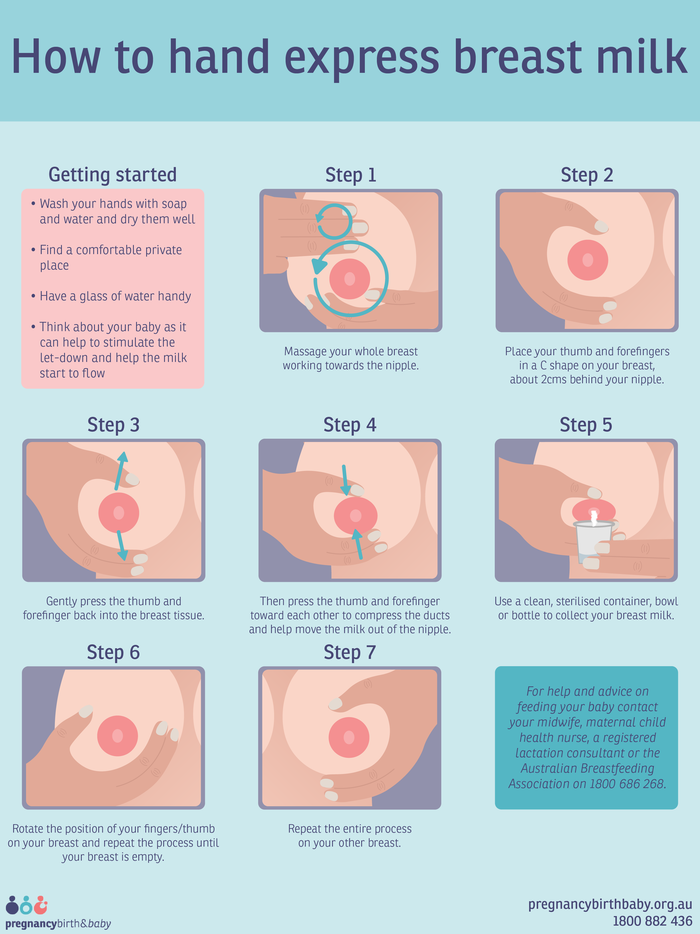 How to hand express breast milk

Getting started

• Wash your hands with soap and water and dry them well

• Find a comfortable private place

• Have a glass of water handy

• Think about your baby as it can help to stimulate the let-down and help the milk start to flow

Step 1

Massage your whole breast working towards the nipple.

Step 2

Place your thumb and forefingers in a C shape on your breast, about 2cms behind your nipple.

Step 3

Gently press the thumb and forefinger back into the breast tissue.

Step 4

Then press the thumb and forefinger toward each other to compress the ducts and help move the milk out of the nipple.

Step 5

Use a clean, sterilised container, bowl or bottle to collect your breast milk.

Step 6

Rotate the position of your fingers/thumb on your breast and repeat the process until your breast is empty.

Step 7

Repeat the entire process on your other breast.

For help and advice on feeding your baby contact your midwife, maternal child health nurse, a registered lactation consultant or the Australian Breastfeeding Association on 1800 686 268.

pregnancybirth&baby

pregnancybirthbaby.org.au
1800 882 436